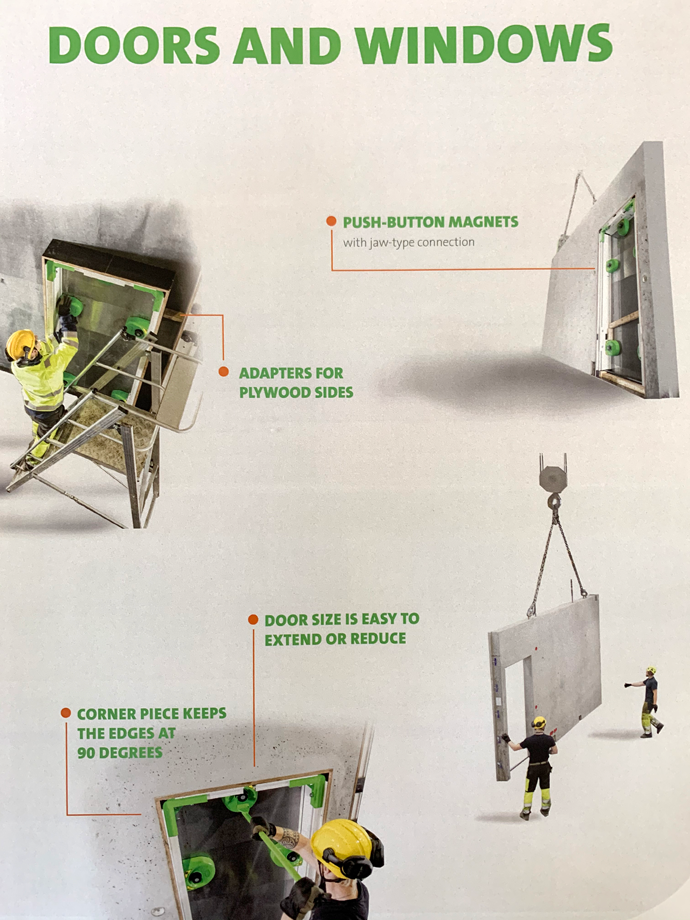 DOORS AND WINDOWS

PUSH-BUTTON MAGNETS
with jaw-type connection

ADAPTERS FOR PLYWOOD SIDES

DOOR SIZE IS EASY TO EXTEND OR REDUCE

CORNER PIECE KEEPS THE EDGES AT 90 DEGREES