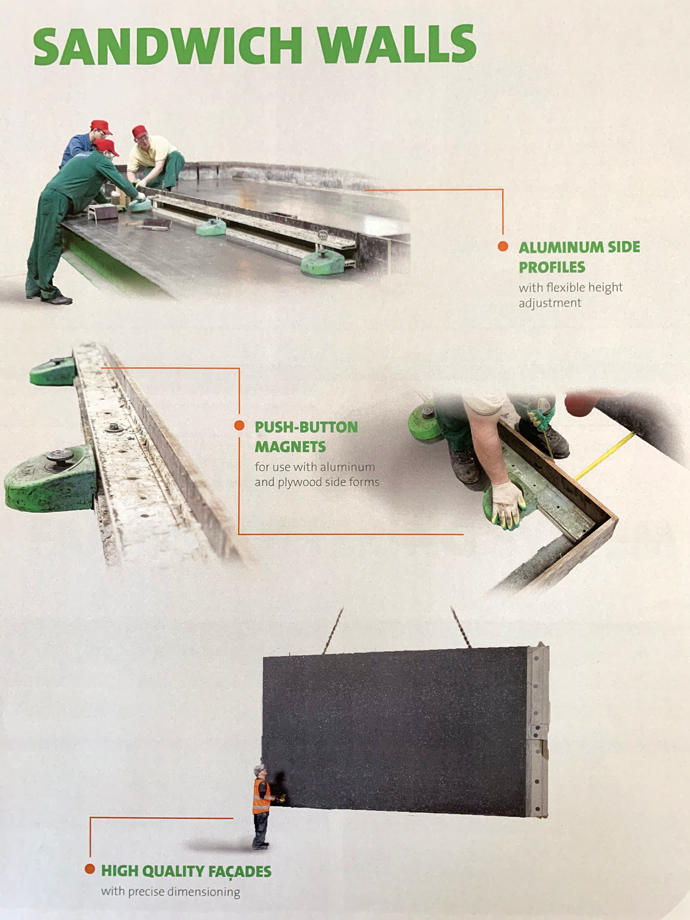 SANDWICH WALLS

ALUMINUM SIDE PROFILES
with flexible height adjustment

PUSH-BUTTON MAGNETS
for use with aluminum and plywood side forms

HIGH QUALITY FAÇADES
with precise dimensioning